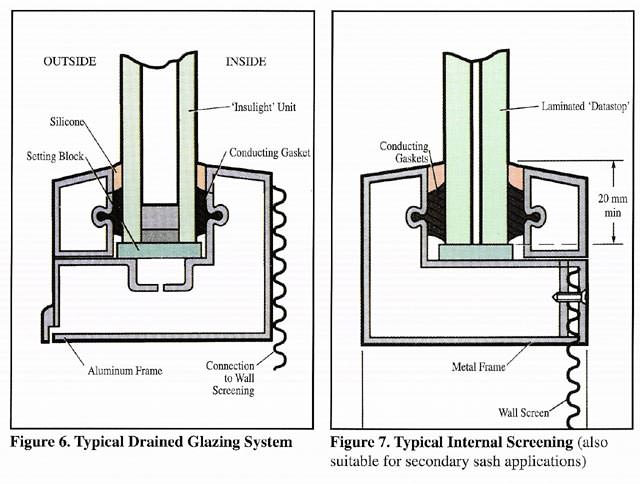 OUTSIDE

INSIDE

'Insulight' Unit

Silicone

Setting Block

Conducting Gasket

Aluminum Frame

Connection to Wall Screening

Figure 6. Typical Drained Glazing System

Laminated 'Datastop'

Conducting Gaskets

20 mm min

Metal Frame

Wall Screen

Figure 7. Typical Internal Screening (also suitable for secondary sash applications)